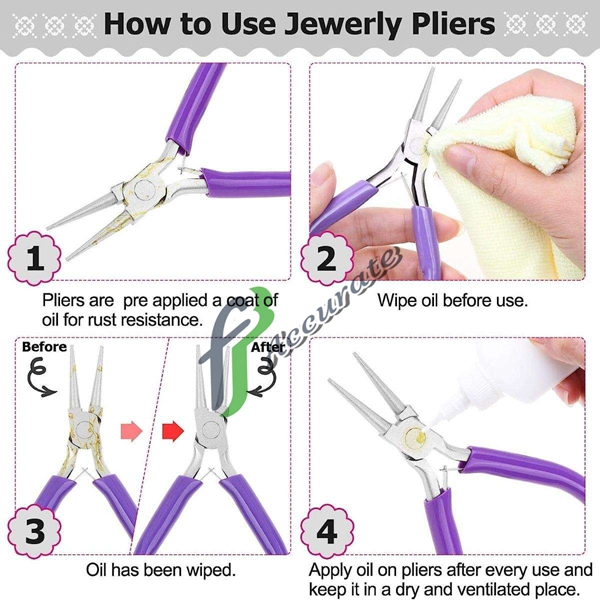 How to Use Jewerly Pliers

1

Pliers are pre applied a coat of oil for rust resistance.

2

Wipe oil before use.

Accurate

Before

After

3

Oil has been wiped.

4

Apply oil on pliers after every use and keep it in a dry and ventilated place.